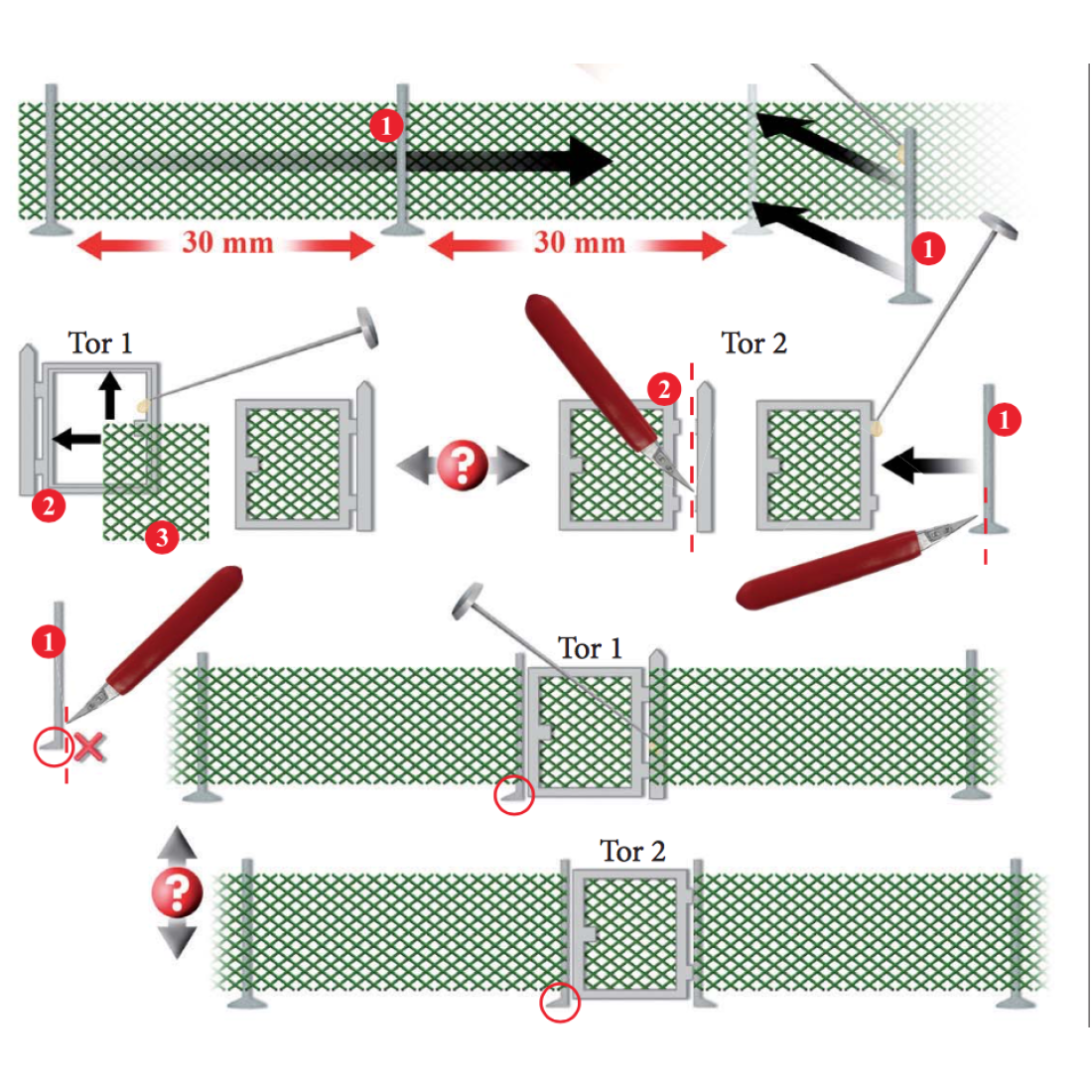 1
30 mm
30 mm
1

Tor 1
2
3
?
2
Tor 2
1

1
Tor 1

?
Tor 2